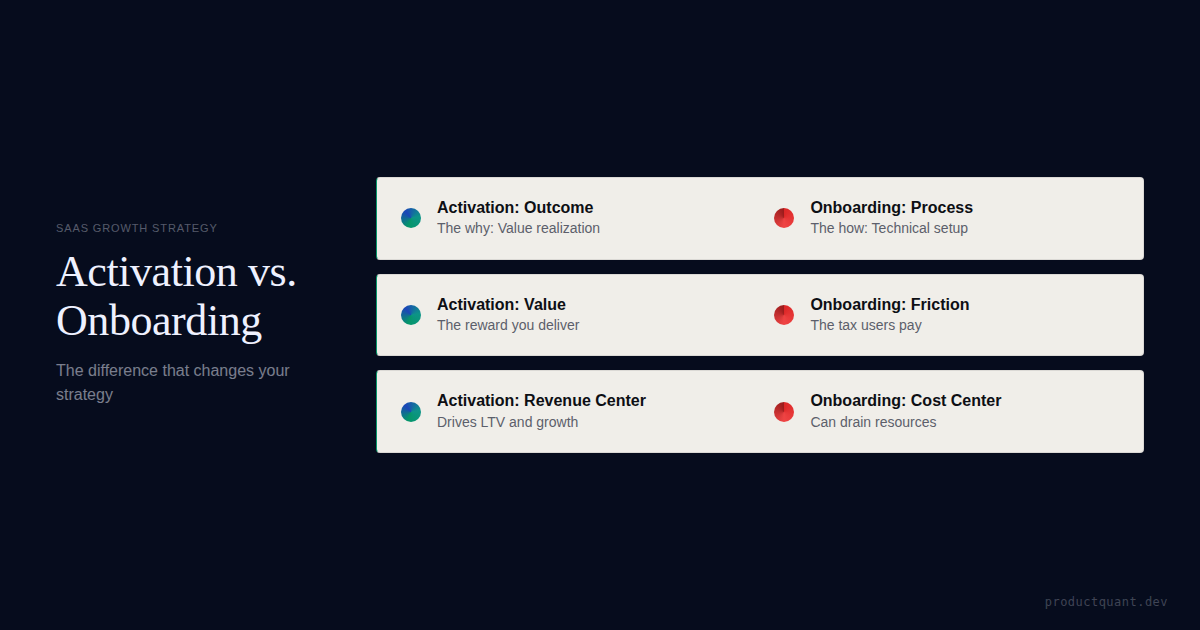 SAAS GROWTH STRATEGY

Activation vs. Onboarding

The difference that changes your strategy

Activation: Outcome
The why: Value realization

Onboarding: Process
The how: Technical setup

Activation: Value
The reward you deliver

Onboarding: Friction
The tax users pay

Activation: Revenue Center
Drives LTV and growth

Onboarding: Cost Center
Can drain resources

productquant.dev