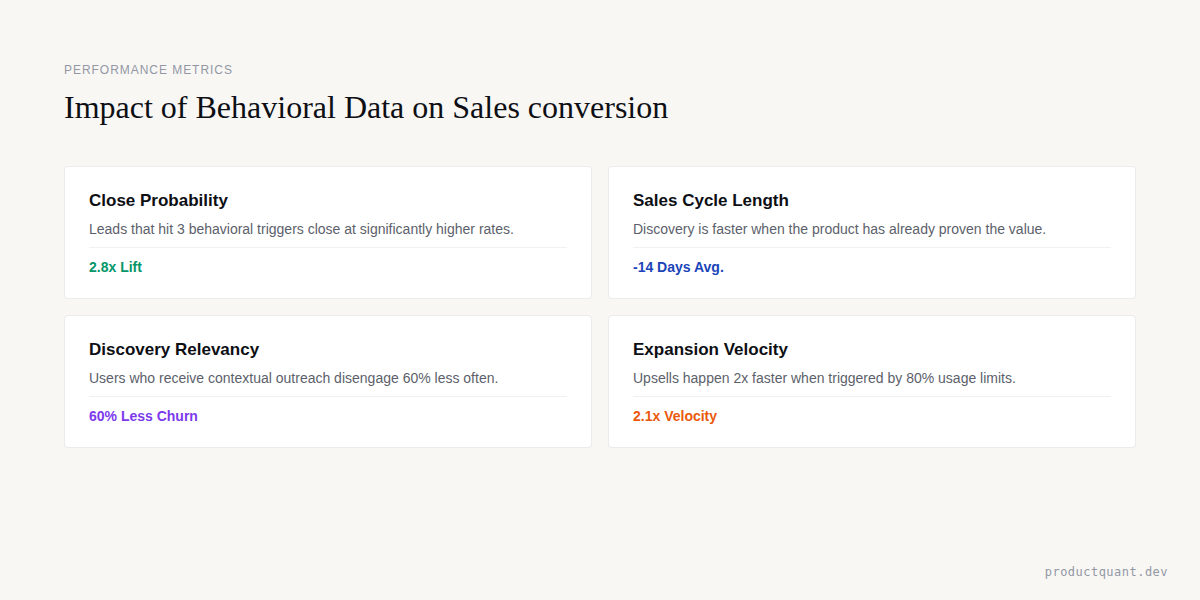 PERFORMANCE METRICS

Impact of Behavioral Data on Sales conversion

Close Probability

Leads that hit 3 behavioral triggers close at significantly higher rates.

2.8x Lift

Sales Cycle Length

Discovery is faster when the product has already proven the value.

-14 Days Avg.

Discovery Relevancy

Users who receive contextual outreach disengage 60% less often.

60% Less Churn

Expansion Velocity

Upsells happen 2x faster when triggered by 80% usage limits.

2.1x Velocity

productquant.dev