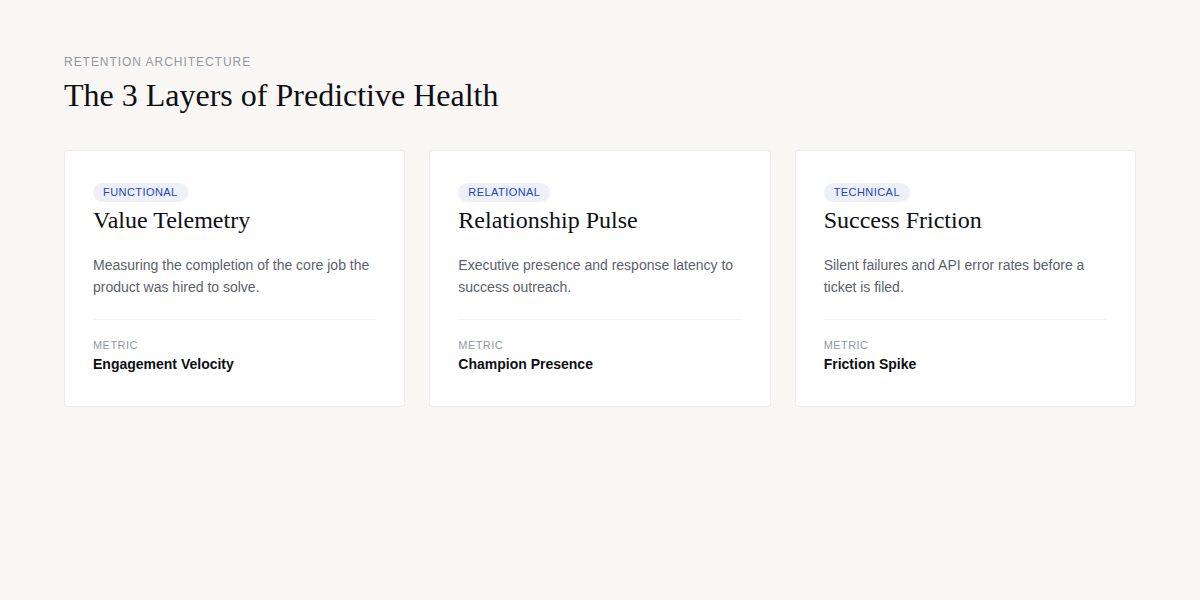 RETENTION ARCHITECTURE

The 3 Layers of Predictive Health

FUNCTIONAL

Value Telemetry

Measuring the completion of the core job the product was hired to solve.

METRIC

Engagement Velocity

RELATIONAL

Relationship Pulse

Executive presence and response latency to success outreach.

METRIC

Champion Presence

TECHNICAL

Success Friction

Silent failures and API error rates before a ticket is filed.

METRIC

Friction Spike