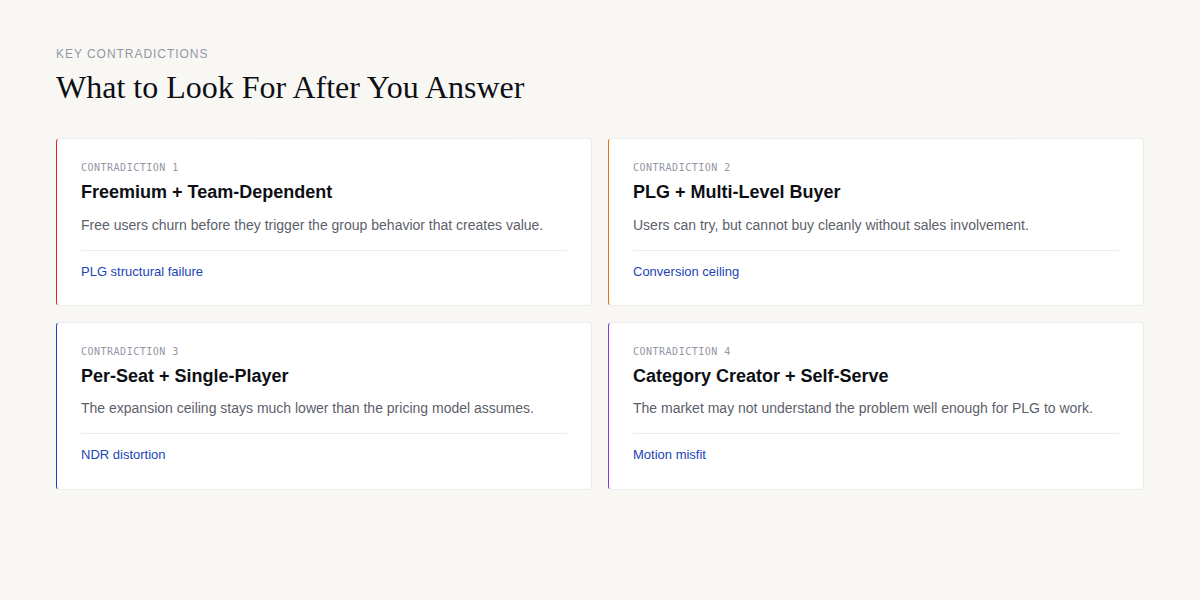 KEY CONTRADICTIONS

What to Look For After You Answer

CONTRADICTION 1

Freemium + Team-Dependent

Free users churn before they trigger the group behavior that creates value.

PLG structural failure

CONTRADICTION 2

PLG + Multi-Level Buyer

Users can try, but cannot buy cleanly without sales involvement.

Conversion ceiling

CONTRADICTION 3

Per-Seat + Single-Player

The expansion ceiling stays much lower than the pricing model assumes.

NDR distortion

CONTRADICTION 4

Category Creator + Self-Serve

The market may not understand the problem well enough for PLG to work.

Motion misfit